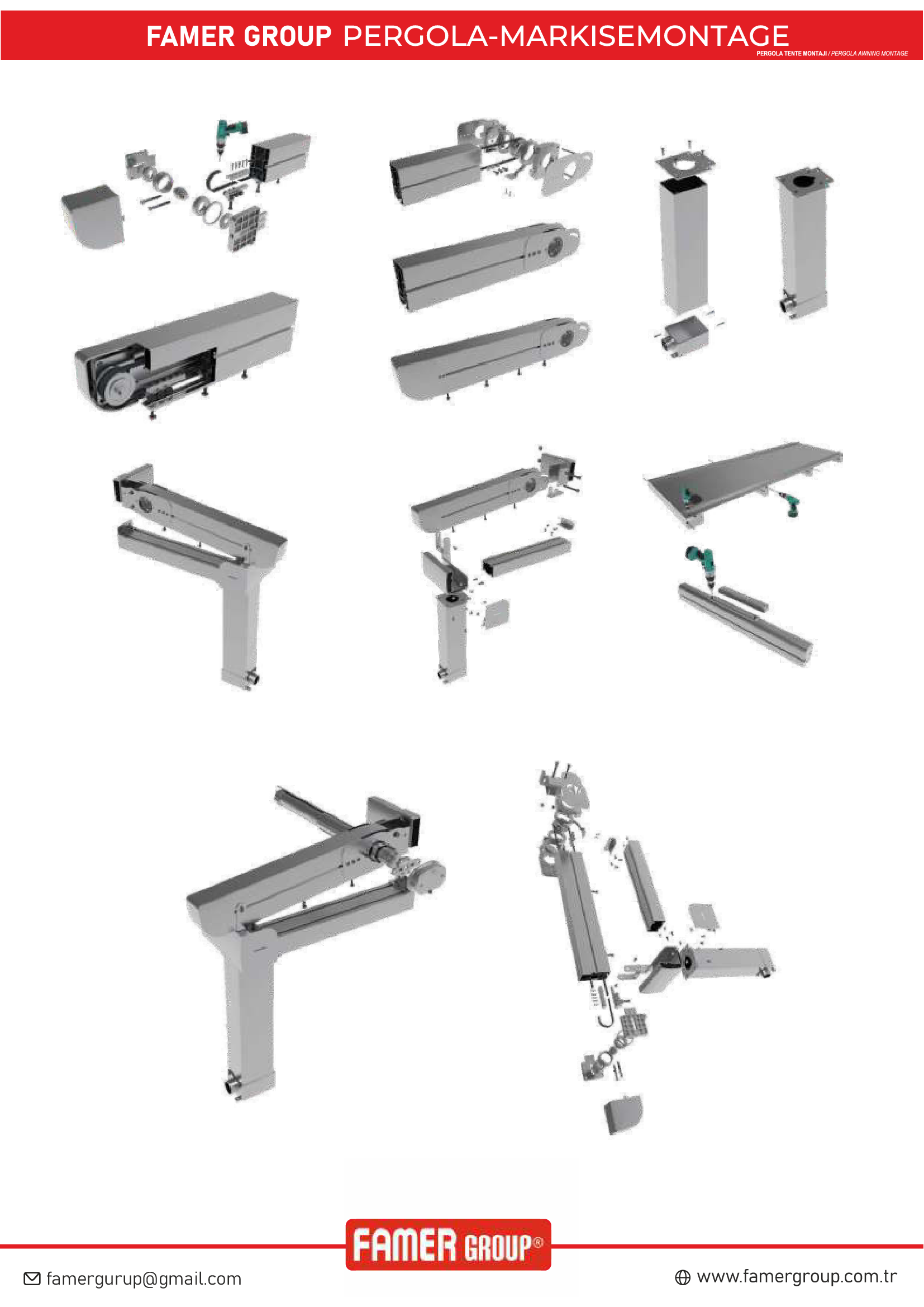 FAMER GROUP PERGOLA-MARKISEMONTAGE
PERGOLA TENTE MONTAJI / PERGOLA AWNING MONTAGE

FAMER GROUP®

famergurup@gmail.com

www.famergroup.com.tr